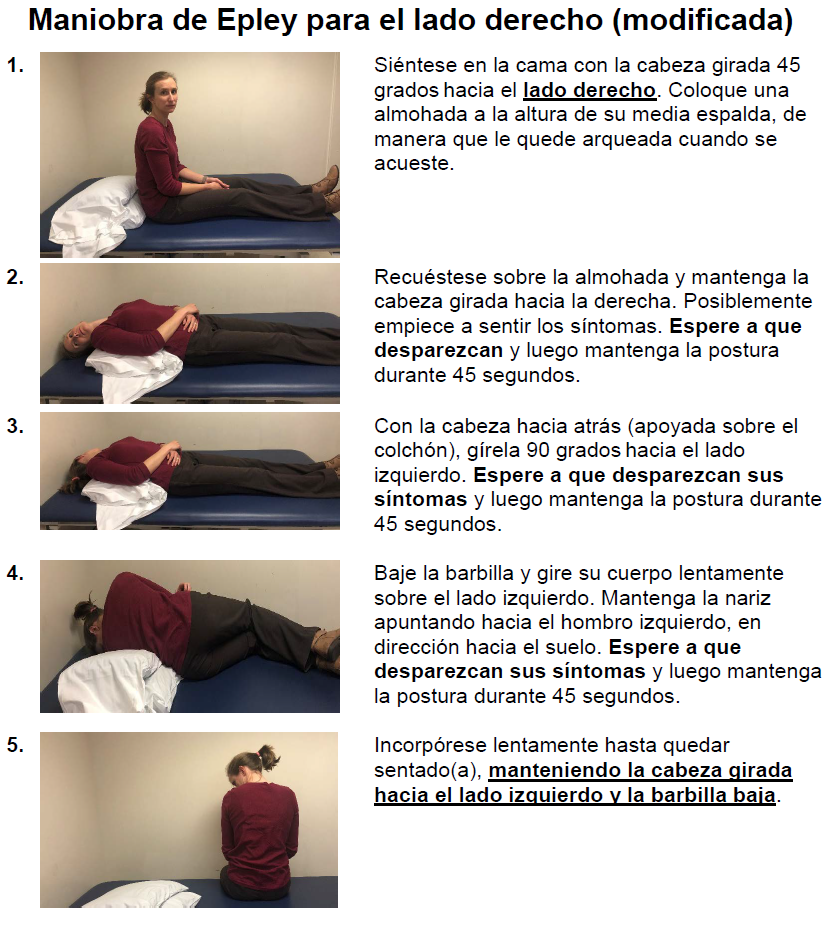 Maniobra de Epley para el lado derecho (modificada)

1. Siéntese en la cama con la cabeza girada 45 grados hacia el lado derecho. Coloque una almohada a la altura de su media espalda, de manera que le quede arqueada cuando se acueste.

2. Recuéstese sobre la almohada y mantenga la cabeza girada hacia la derecha. Posiblemente empiece a sentir los síntomas. Espere a que desparezcan y luego mantenga la postura durante 45 segundos.

3. Con la cabeza hacia atrás (apoyada sobre el colchón), gírela 90 grados hacia el lado izquierdo. Espere a que desparezcan sus síntomas y luego mantenga la postura durante 45 segundos.

4. Baje la barbilla y gire su cuerpo lentamente sobre el lado izquierdo. Mantenga la nariz apuntando hacia el hombro izquierdo, en dirección hacia el suelo. Espere a que desparezcan sus síntomas y luego mantenga la postura durante 45 segundos.

5. Incorpórese lentamente hasta quedar sentado(a), manteniendo la cabeza girada hacia el lado izquierdo y la barbilla baja.